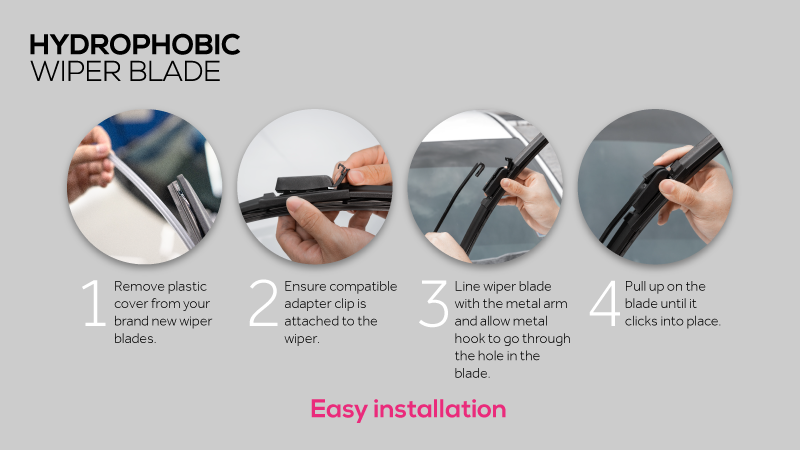 HYDROPHOBIC
WIPER BLADE

1 Remove plastic cover from your brand new wiper blades.

2 Ensure compatible adapter clip is attached to the wiper.

3 Line wiper blade with the metal arm and allow metal hook to go through the hole in the blade.

4 Pull up on the blade until it clicks into place.

Easy installation